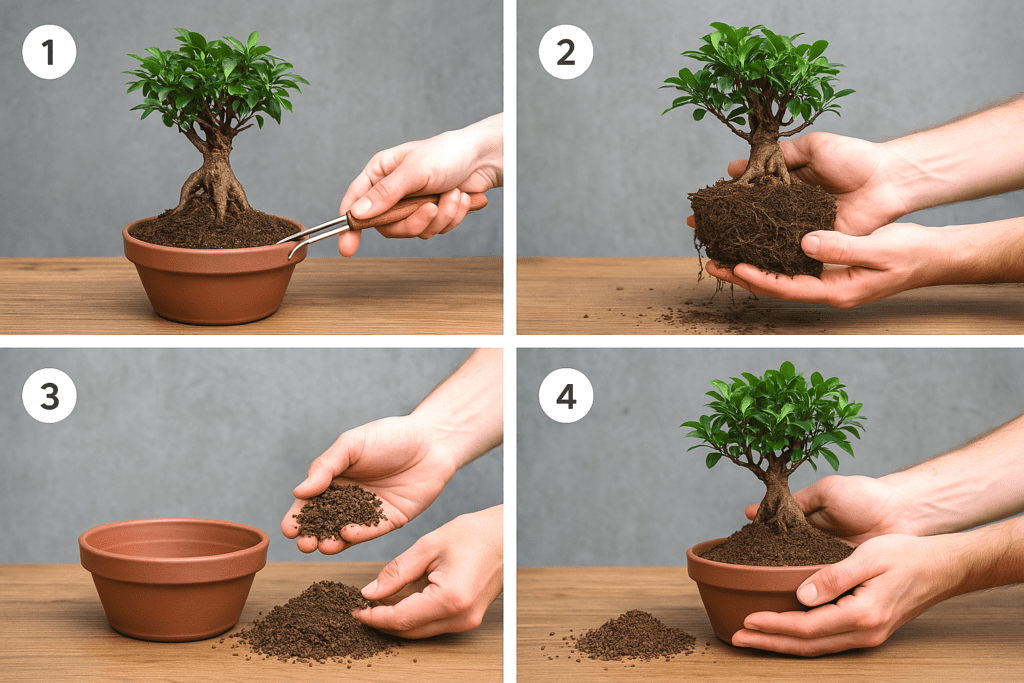 1

2

3

4